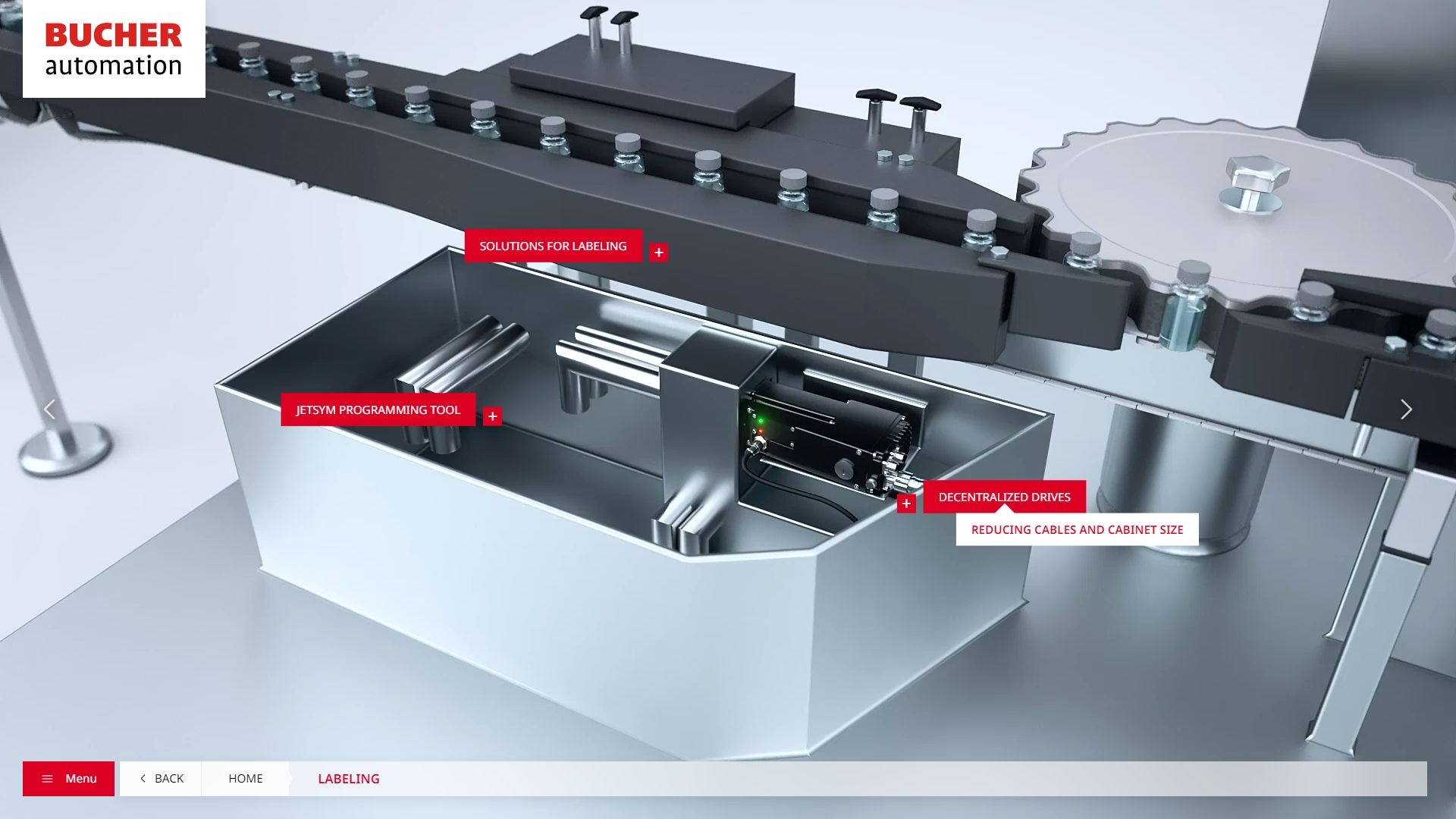 BUCHER
automation

SOLUTIONS FOR LABELING +

JETSYM PROGRAMMING TOOL +

+ DECENTRALIZED DRIVES

REDUCING CABLES AND CABINET SIZE

Menu

BACK

HOME

LABELING